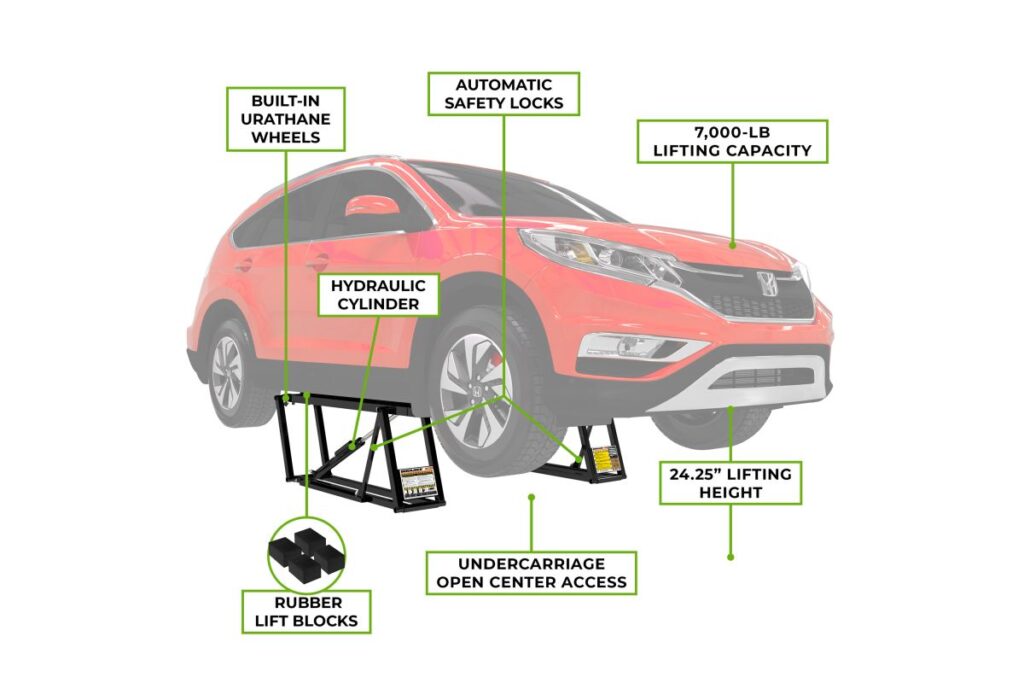 BUILT-IN URATHANE WHEELS

AUTOMATIC SAFETY LOCKS

7,000-LB LIFTING CAPACITY

HYDRAULIC CYLINDER

24.25" LIFTING HEIGHT

UNDERCARRIAGE OPEN CENTER ACCESS

RUBBER LIFT BLOCKS