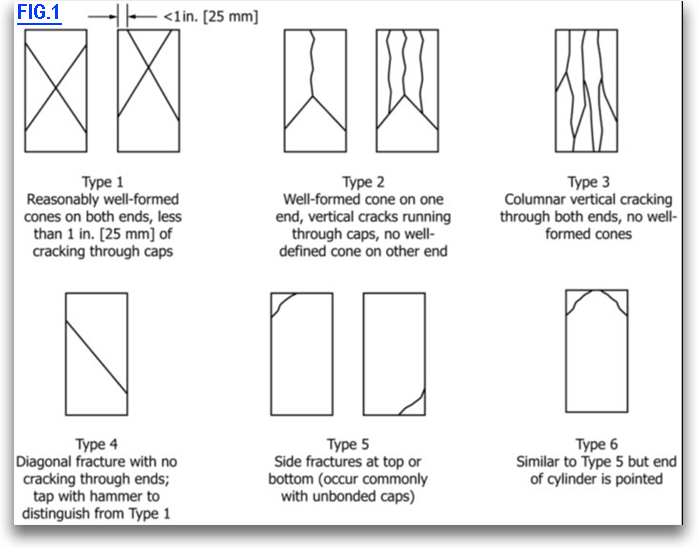 FIG.1

<1in. [25 mm]

Type 1
Reasonably well-formed cones on both ends, less than 1 in. [25 mm] of cracking through caps

Type 2
Well-formed cone on one end, vertical cracks running through caps, no well-defined cone on other end

Type 3
Columnar vertical cracking through both ends, no well-formed cones

Type 4
Diagonal fracture with no cracking through ends; tap with hammer to distinguish from Type 1

Type 5
Side fractures at top or bottom (occur commonly with unbonded caps)

Type 6
Similar to Type 5 but end of cylinder is pointed