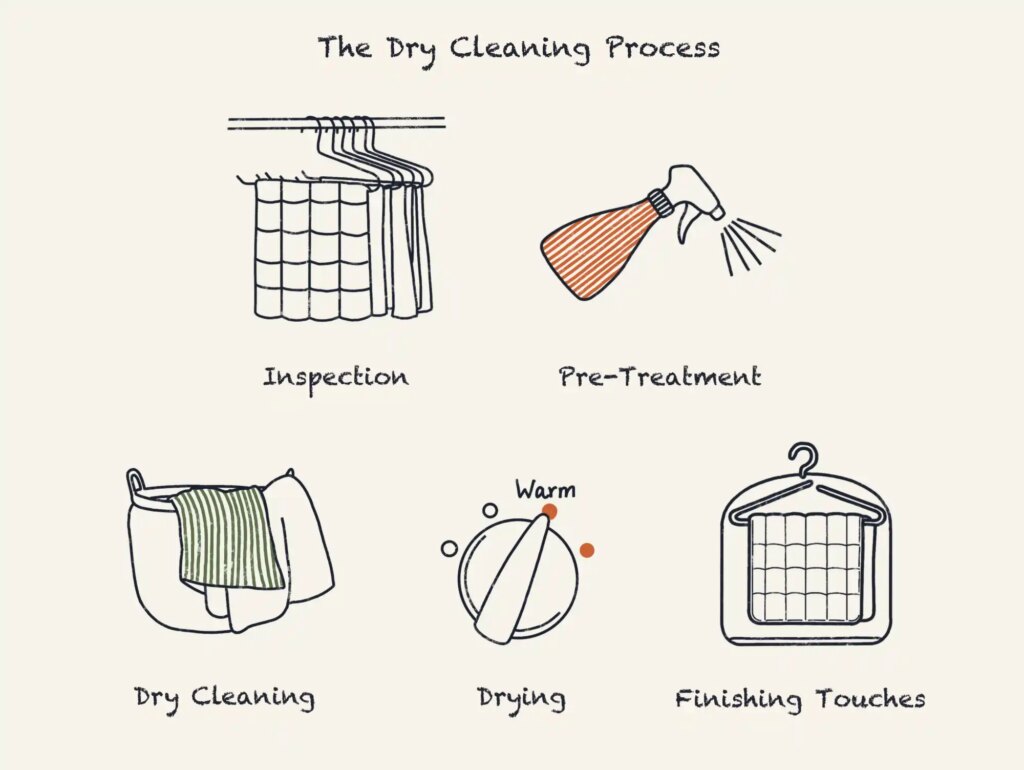 The Dry Cleaning Process

Inspection

Pre-Treatment

Warm

Dry Cleaning

Drying

Finishing Touches