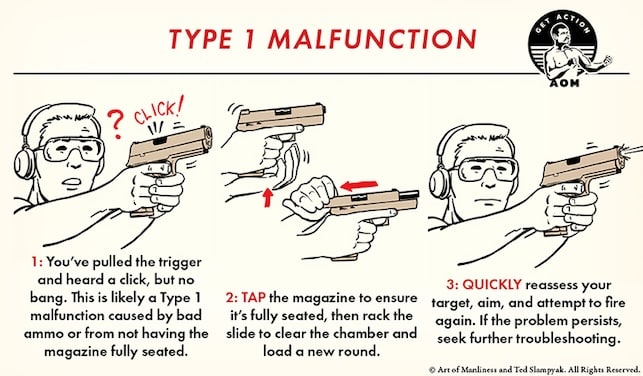 TYPE 1 MALFUNCTION

GET ACTION
AOM

? CLICK!

1: You've pulled the trigger and heard a click, but no bang. This is likely a Type 1 malfunction caused by bad ammo or from not having the magazine fully seated.

2: TAP the magazine to ensure it's fully seated, then rack the slide to clear the chamber and load a new round.

3: QUICKLY reassess your target, aim, and attempt to fire again. If the problem persists, seek further troubleshooting.

© Art of Manliness and Ted Slampyak. All Rights Reserved.