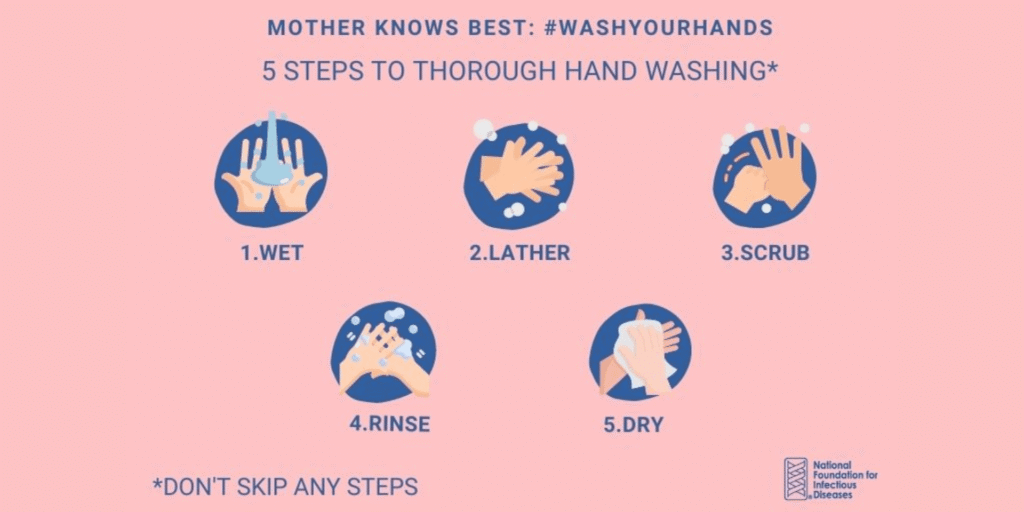 MOTHER KNOWS BEST: #WASHYOURHANDS

5 STEPS TO THOROUGH HAND WASHING*

1.WET

2.LATHER

3.SCRUB

4.RINSE

5.DRY

*DON'T SKIP ANY STEPS

National Foundation for Infectious Diseases