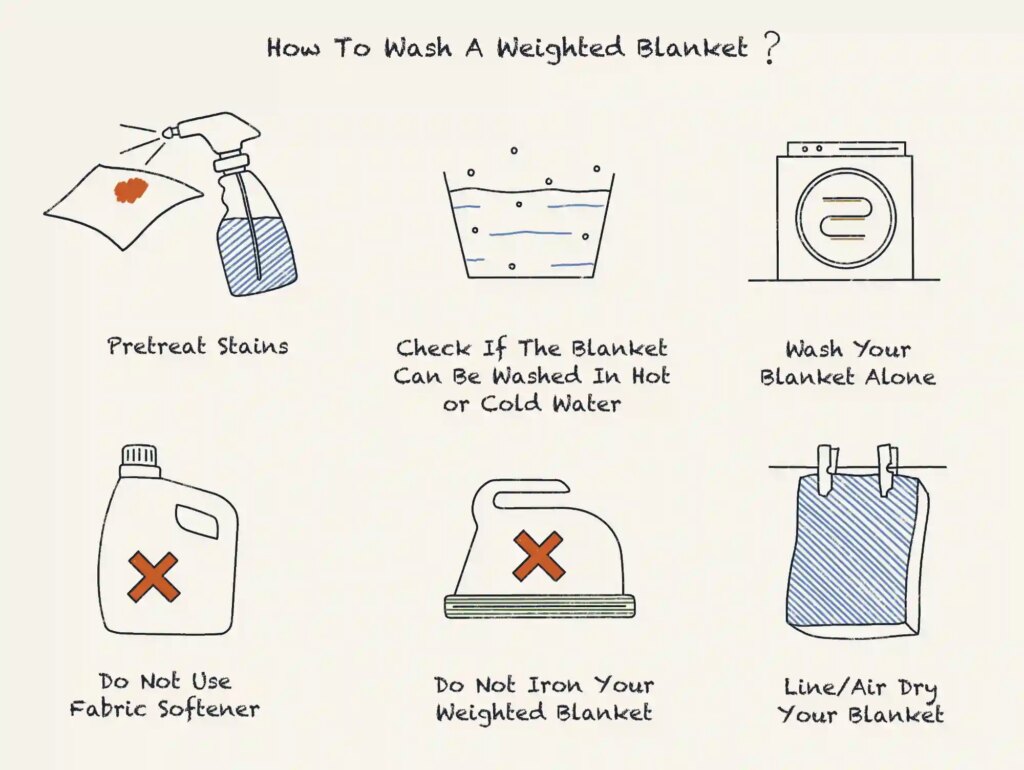 How To Wash A Weighted Blanket ?

Pretreat Stains

Check If The Blanket Can Be Washed In Hot or Cold Water

Wash Your Blanket Alone

Do Not Use Fabric Softener

Do Not Iron Your Weighted Blanket

Line/Air Dry Your Blanket