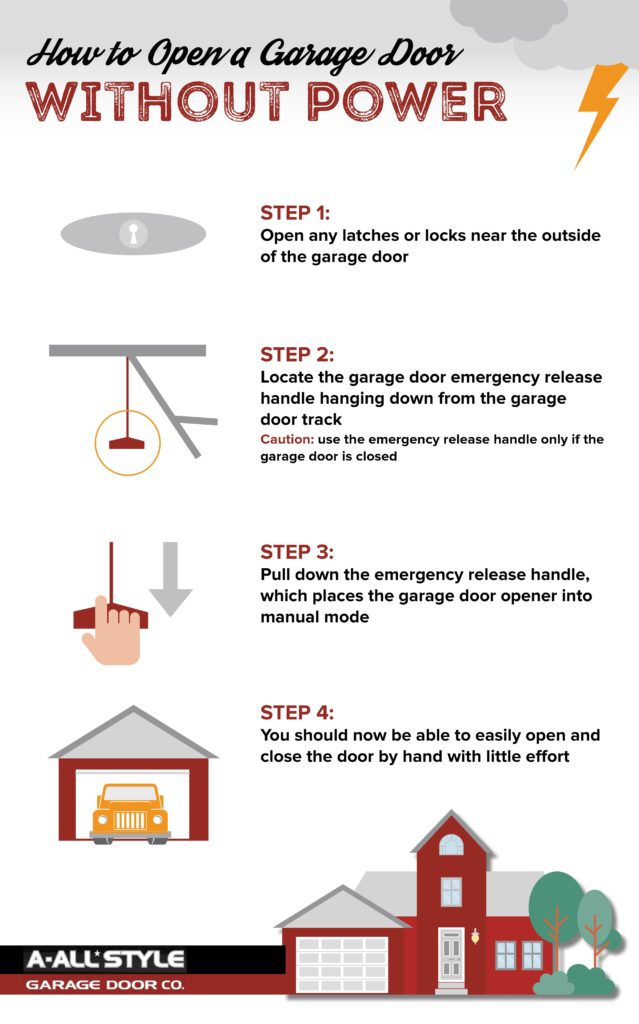 How to Open a Garage Door
WITHOUT POWER

STEP 1:
Open any latches or locks near the outside of the garage door

STEP 2:
Locate the garage door emergency release handle hanging down from the garage door track
Caution: use the emergency release handle only if the garage door is closed

STEP 3:
Pull down the emergency release handle, which places the garage door opener into manual mode

STEP 4:
You should now be able to easily open and close the door by hand with little effort

A-ALL STYLE
GARAGE DOOR CO.