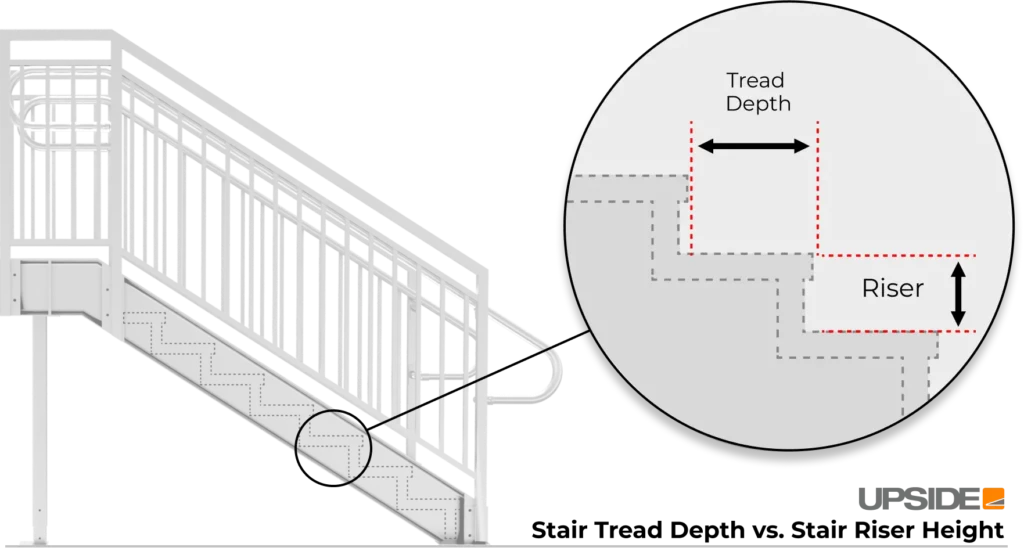 Tread Depth

Riser

UPSIDE

Stair Tread Depth vs. Stair Riser Height