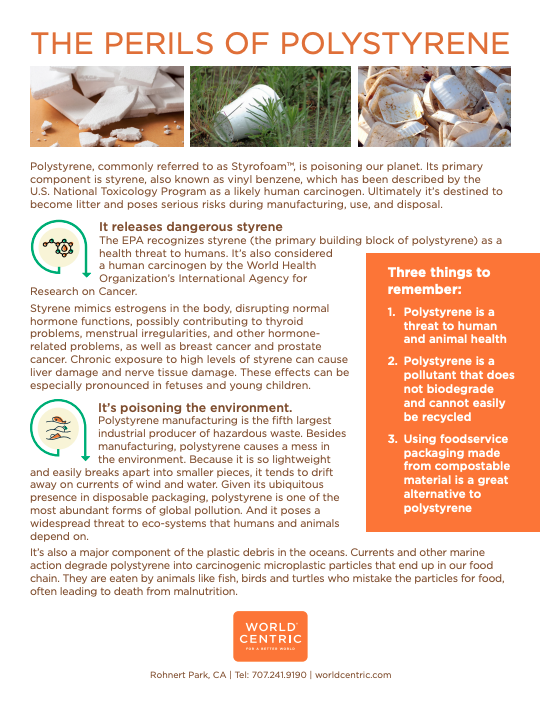 THE PERILS OF POLYSTYRENE

Polystyrene, commonly referred to as Styrofoam™, is poisoning our planet. Its primary component is styrene, also known as vinyl benzene, which has been described by the U.S. National Toxicology Program as a likely human carcinogen. Ultimately it's destined to become litter and poses serious risks during manufacturing, use, and disposal.

It releases dangerous styrene

The EPA recognizes styrene (the primary building block of polystyrene) as a health threat to humans. It's also considered a human carcinogen by the World Health Organization's International Agency for Research on Cancer.

Styrene mimics estrogens in the body, disrupting normal hormone functions, possibly contributing to thyroid problems, menstrual irregularities, and other hormone-related problems, as well as breast cancer and prostate cancer. Chronic exposure to high levels of styrene can cause liver damage and nerve tissue damage. These effects can be especially pronounced in fetuses and young children.

It's poisoning the environment.

Polystyrene manufacturing is the fifth largest industrial producer of hazardous waste. Besides manufacturing, polystyrene causes a mess in the environment. Because it is so lightweight and easily breaks apart into smaller pieces, it tends to drift away on currents of wind and water. Given its ubiquitous presence in disposable packaging, polystyrene is one of the most abundant forms of global pollution. And it poses a widespread threat to eco-systems that humans and animals depend on.

It's also a major component of the plastic debris in the oceans. Currents and other marine action degrade polystyrene into carcinogenic microplastic particles that end up in our food chain. They are eaten by animals like fish, birds and turtles who mistake the particles for food, often leading to death from malnutrition.

Three things to remember:

1. Polystyrene is a threat to human and animal health
2. Polystyrene is a pollutant that does not biodegrade and cannot easily be recycled
3. Using foodservice packaging made from compostable material is a great alternative to polystyrene

WORLD CENTRIC
FOR A BETTER WORLD

Rohnert Park, CA | Tel: 707.241.9190 | worldcentric.com