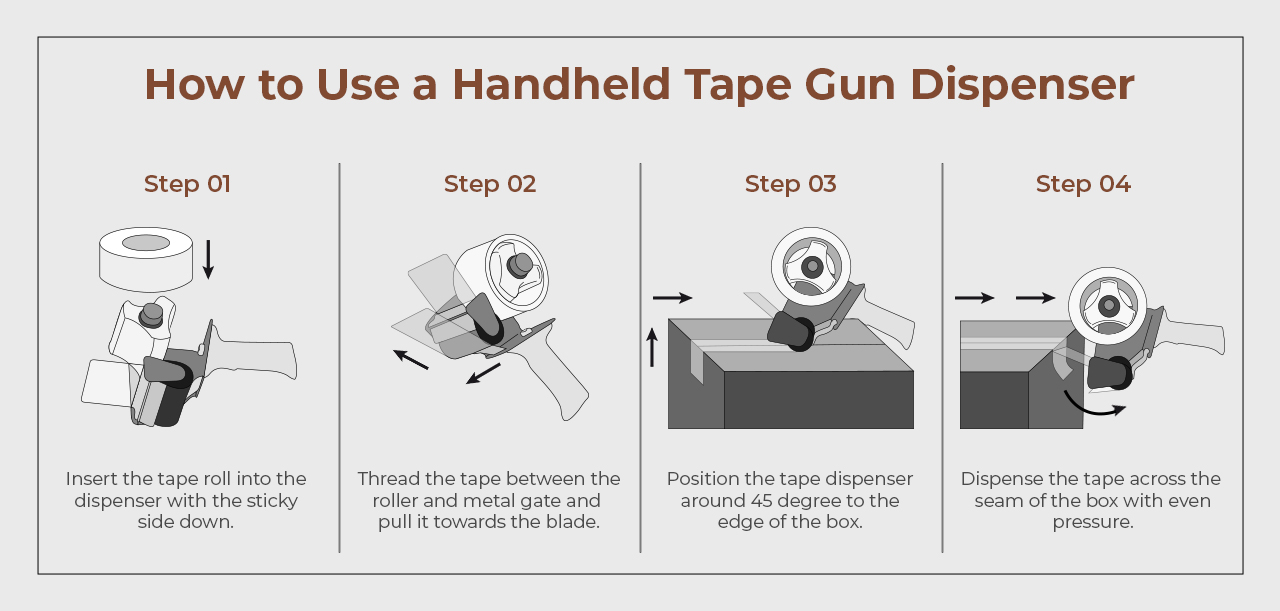 How to Use a Handheld Tape Gun Dispenser

Step 01

Insert the tape roll into the dispenser with the sticky side down.

Step 02

Thread the tape between the roller and metal gate and pull it towards the blade.

Step 03

Position the tape dispenser around 45 degree to the edge of the box.

Step 04

Dispense the tape across the seam of the box with even pressure.