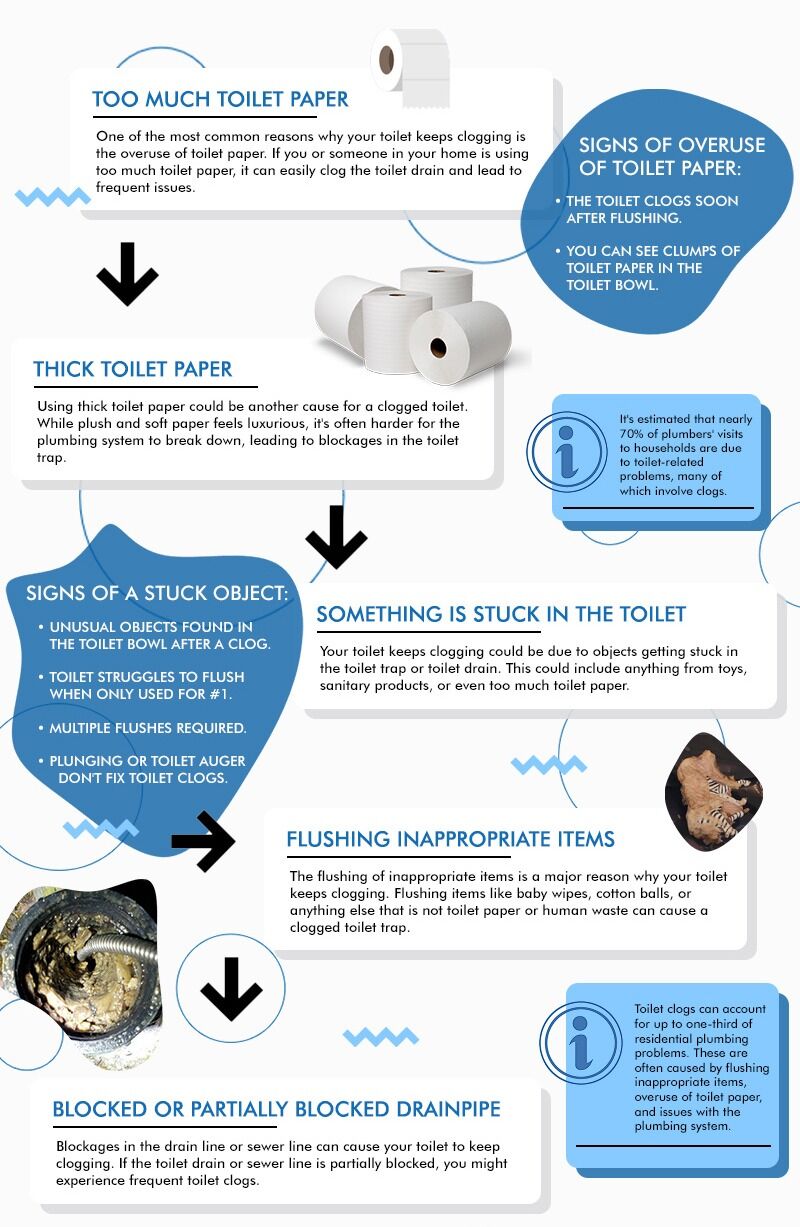 TOO MUCH TOILET PAPER

One of the most common reasons why your toilet keeps clogging is the overuse of toilet paper. If you or someone in your home is using too much toilet paper, it can easily clog the toilet drain and lead to frequent issues.

SIGNS OF OVERUSE OF TOILET PAPER:

• THE TOILET CLOGS SOON AFTER FLUSHING.

• YOU CAN SEE CLUMPS OF TOILET PAPER IN THE TOILET BOWL.

THICK TOILET PAPER

Using thick toilet paper could be another cause for a clogged toilet. While plush and soft paper feels luxurious, it's often harder for the plumbing system to break down, leading to blockages in the toilet trap.

It's estimated that nearly 70% of plumbers' visits to households are due to toilet-related problems, many of which involve clogs.

SIGNS OF A STUCK OBJECT:

• UNUSUAL OBJECTS FOUND IN THE TOILET BOWL AFTER A CLOG.

• TOILET STRUGGLES TO FLUSH WHEN ONLY USED FOR #1.

• MULTIPLE FLUSHES REQUIRED.

• PLUNGING OR TOILET AUGER DON'T FIX TOILET CLOGS.

SOMETHING IS STUCK IN THE TOILET

Your toilet keeps clogging could be due to objects getting stuck in the toilet trap or toilet drain. This could include anything from toys, sanitary products, or even too much toilet paper.

FLUSHING INAPPROPRIATE ITEMS

The flushing of inappropriate items is a major reason why your toilet keeps clogging. Flushing items like baby wipes, cotton balls, or anything else that is not toilet paper or human waste can cause a clogged toilet trap.

Toilet clogs can account for up to one-third of residential plumbing problems. These are often caused by flushing inappropriate items, overuse of toilet paper, and issues with the plumbing system.

BLOCKED OR PARTIALLY BLOCKED DRAINPIPE

Blockages in the drain line or sewer line can cause your toilet to keep clogging. If the toilet drain or sewer line is partially blocked, you might experience frequent toilet clogs.