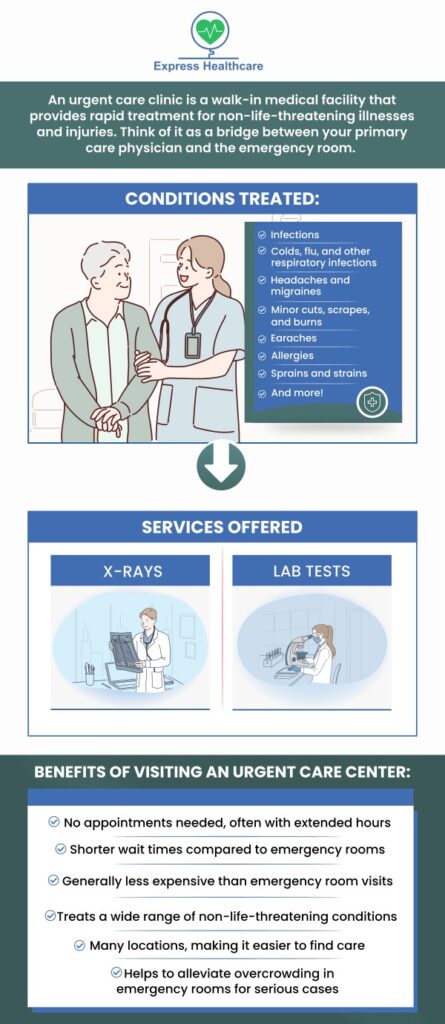 Express Healthcare

An urgent care clinic is a walk-in medical facility that provides rapid treatment for non-life-threatening illnesses and injuries. Think of it as a bridge between your primary care physician and the emergency room.

CONDITIONS TREATED:

Infections
Colds, flu, and other respiratory infections
Headaches and migraines
Minor cuts, scrapes, and burns
Earaches
Allergies
Sprains and strains
And more!

SERVICES OFFERED

X-RAYS

LAB TESTS

BENEFITS OF VISITING AN URGENT CARE CENTER:

No appointments needed, often with extended hours
Shorter wait times compared to emergency rooms
Generally less expensive than emergency room visits
Treats a wide range of non-life-threatening conditions
Many locations, making it easier to find care
Helps to alleviate overcrowding in emergency rooms for serious cases