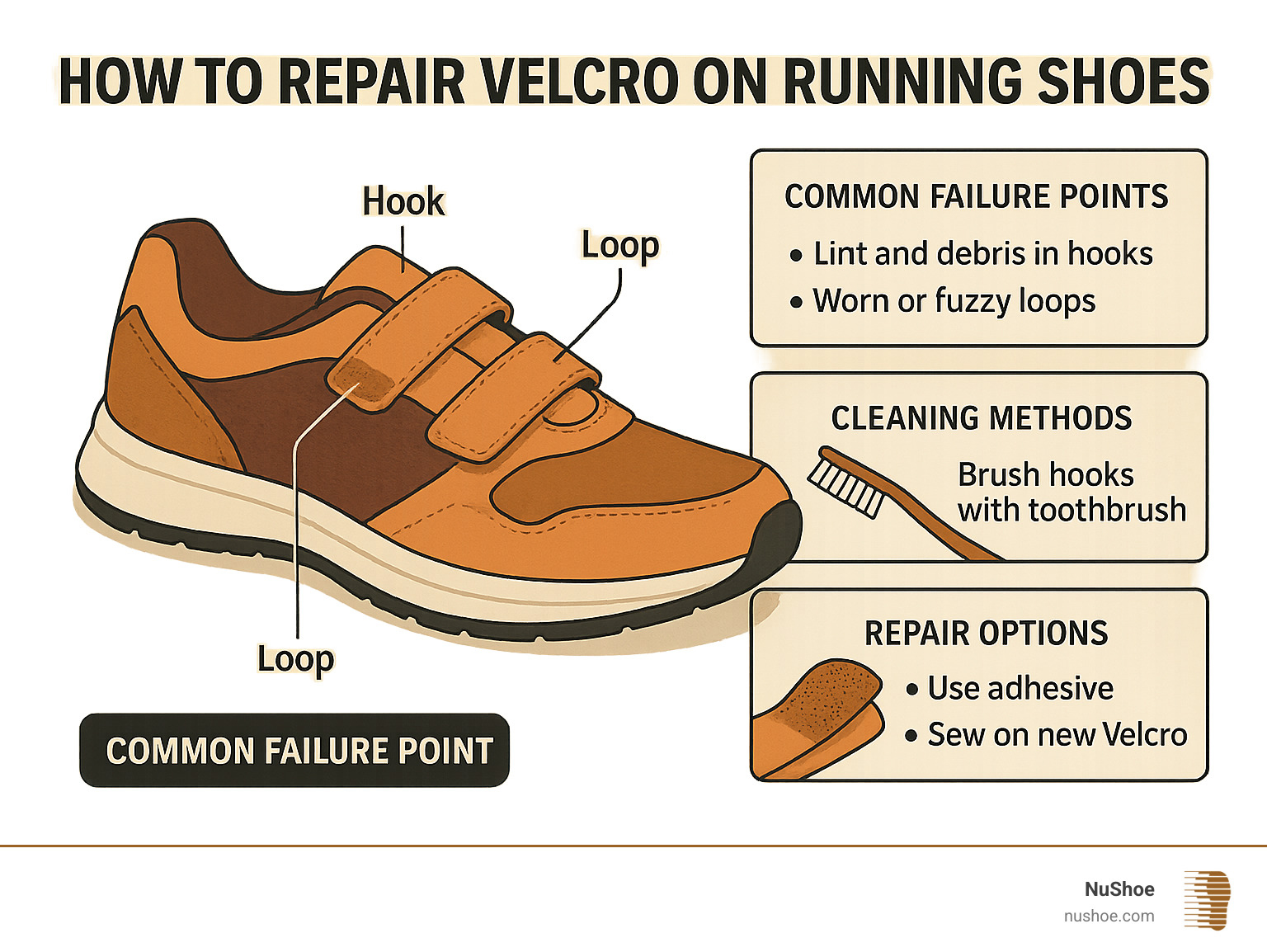 HOW TO REPAIR VELCRO ON RUNNING SHOES

Hook

Loop

Loop

COMMON FAILURE POINT

COMMON FAILURE POINTS

• Lint and debris in hooks
• Worn or fuzzy loops

CLEANING METHODS

Brush hooks with toothbrush

REPAIR OPTIONS

• Use adhesive
• Sew on new Velcro

NuShoe
nushoe.com