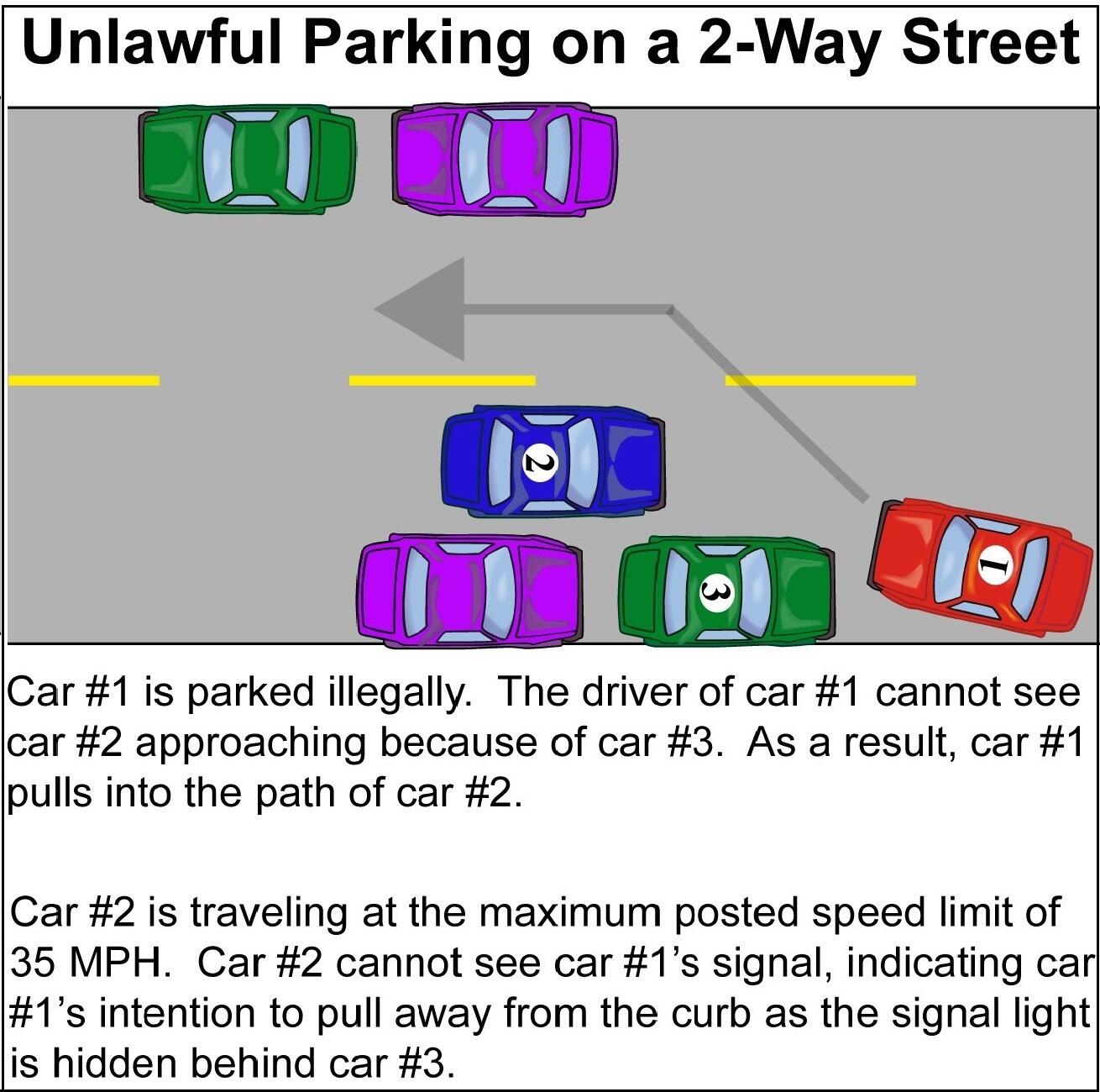 Unlawful Parking on a 2-Way Street

2

3

1

Car #1 is parked illegally. The driver of car #1 cannot see car #2 approaching because of car #3. As a result, car #1 pulls into the path of car #2.

Car #2 is traveling at the maximum posted speed limit of 35 MPH. Car #2 cannot see car #1's signal, indicating car #1's intention to pull away from the curb as the signal light is hidden behind car #3.